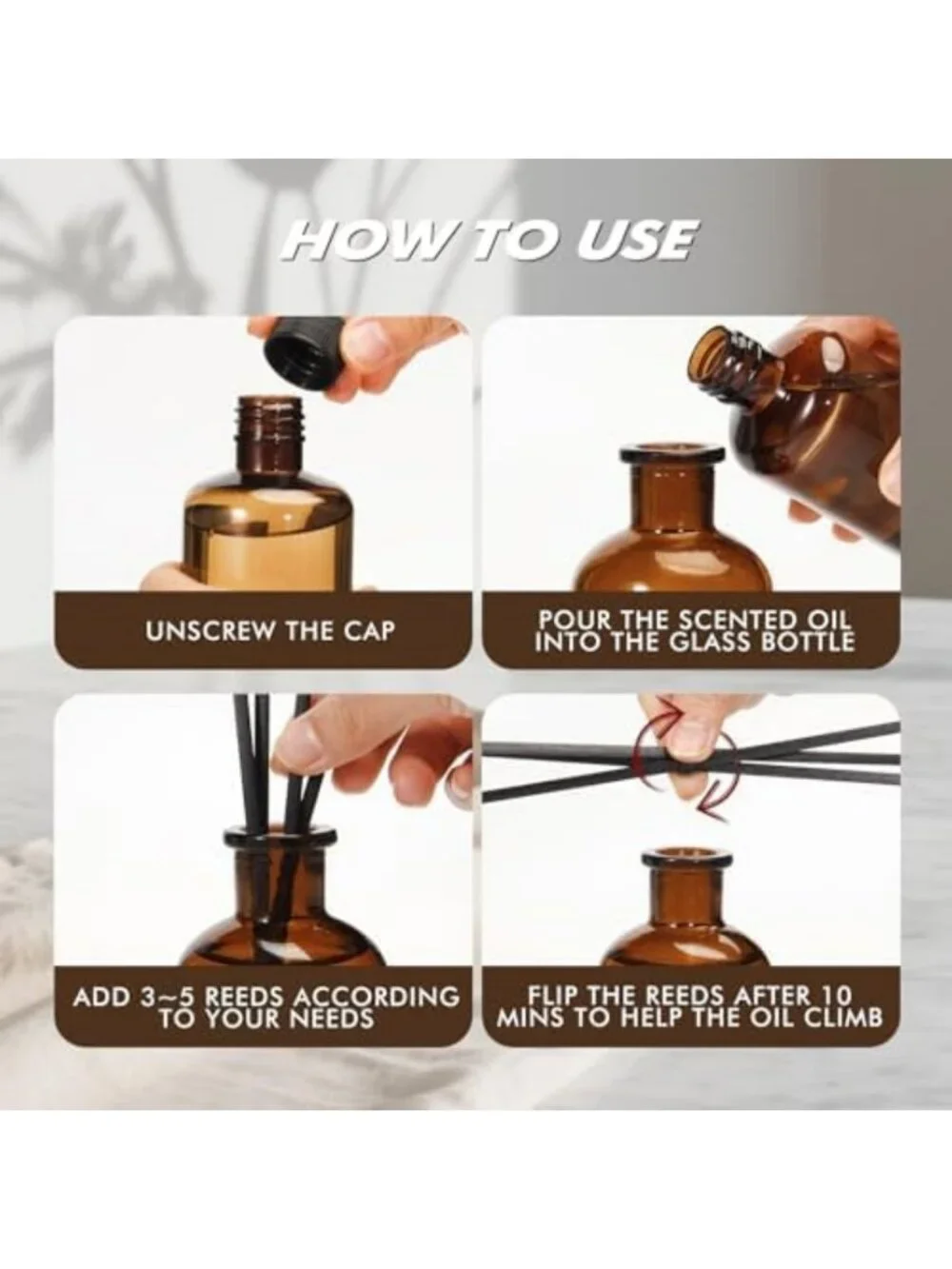 HOW TO USE

UNSCREW THE CAP

POUR THE SCENTED OIL INTO THE GLASS BOTTLE

ADD 3~5 REEDS ACCORDING TO YOUR NEEDS

FLIP THE REEDS AFTER 10 MINS TO HELP THE OIL CLIMB